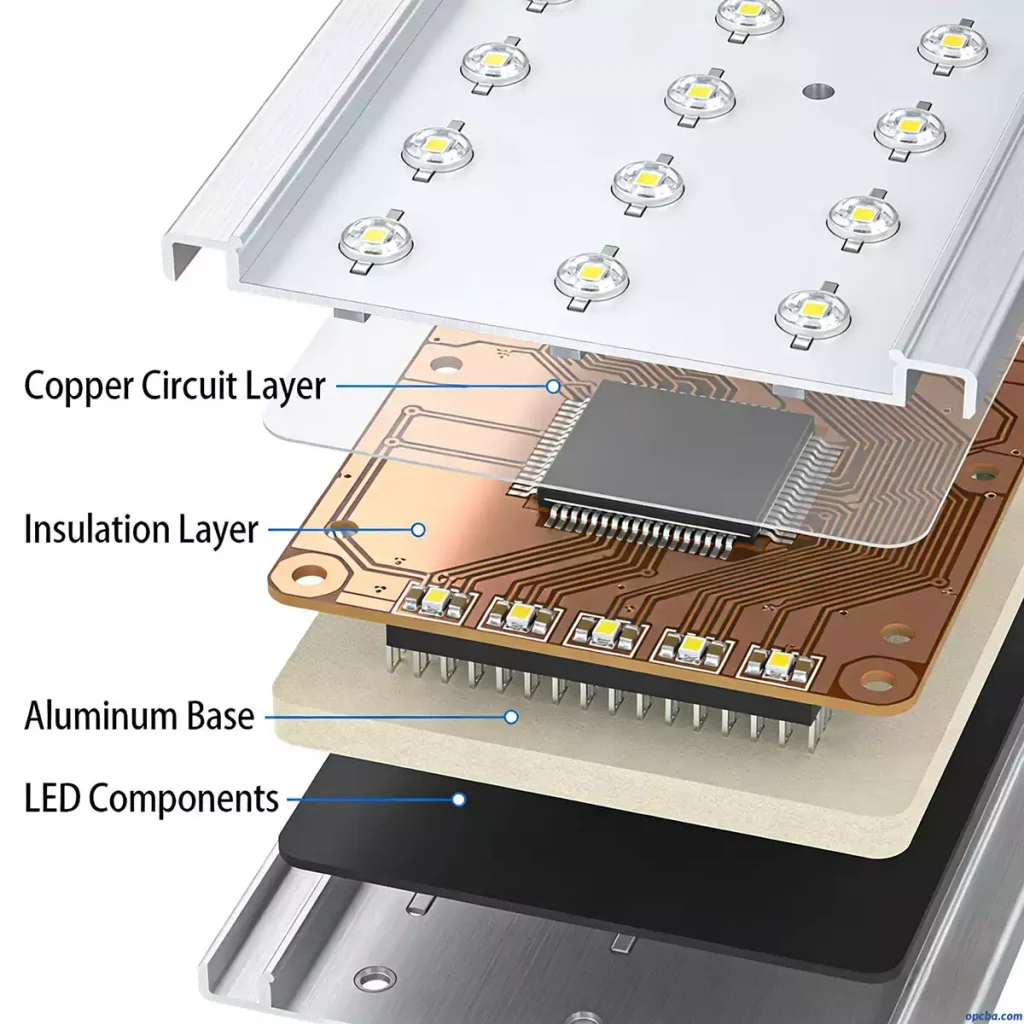 Copper Circuit Layer

Insulation Layer

Aluminum Base

LED Components

opcba.com